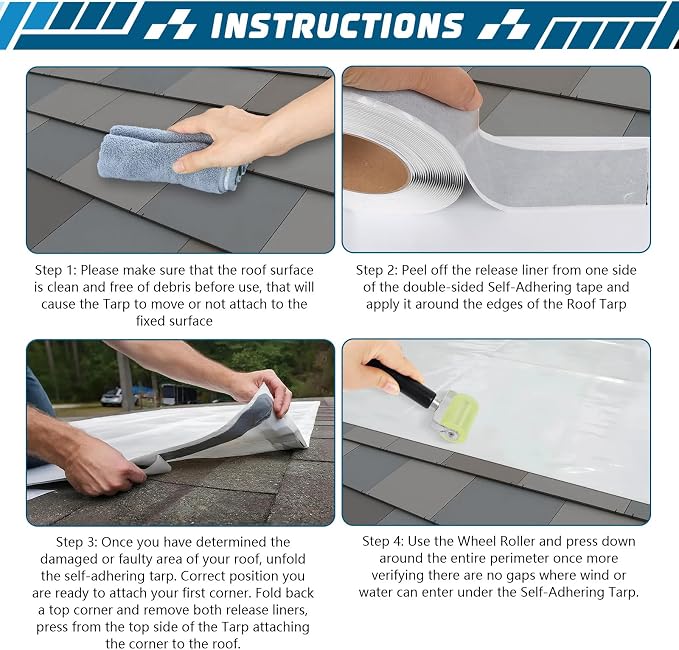 INSTRUCTIONS

Step 1: Please make sure that the roof surface is clean and free of debris before use, that will cause the Tarp to move or not attach to the fixed surface

Step 2: Peel off the release liner from one side of the double-sided Self-Adhering tape and apply it around the edges of the Roof Tarp

Step 3: Once you have determined the damaged or faulty area of your roof, unfold the self-adhering tarp. Correct position you are ready to attach your first corner. Fold back a top corner and remove both release liners, press from the top side of the Tarp attaching the corner to the roof.

Step 4: Use the Wheel Roller and press down around the entire perimeter once more verifying there are no gaps where wind or water can enter under the Self-Adhering Tarp.