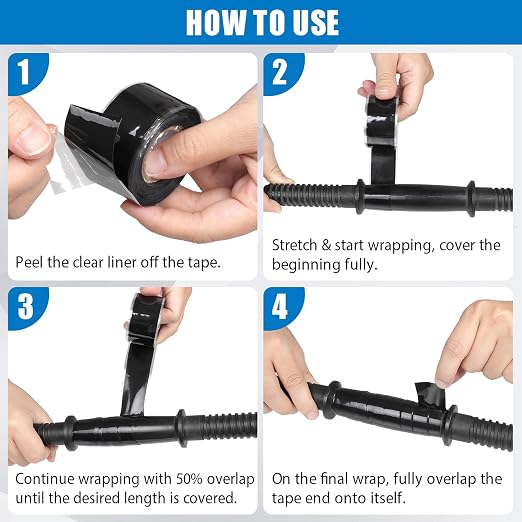 HOW TO USE

1

Peel the clear liner off the tape.

2

Stretch & start wrapping, cover the beginning fully.

3

Continue wrapping with 50% overlap until the desired length is covered.

4

On the final wrap, fully overlap the tape end onto itself.