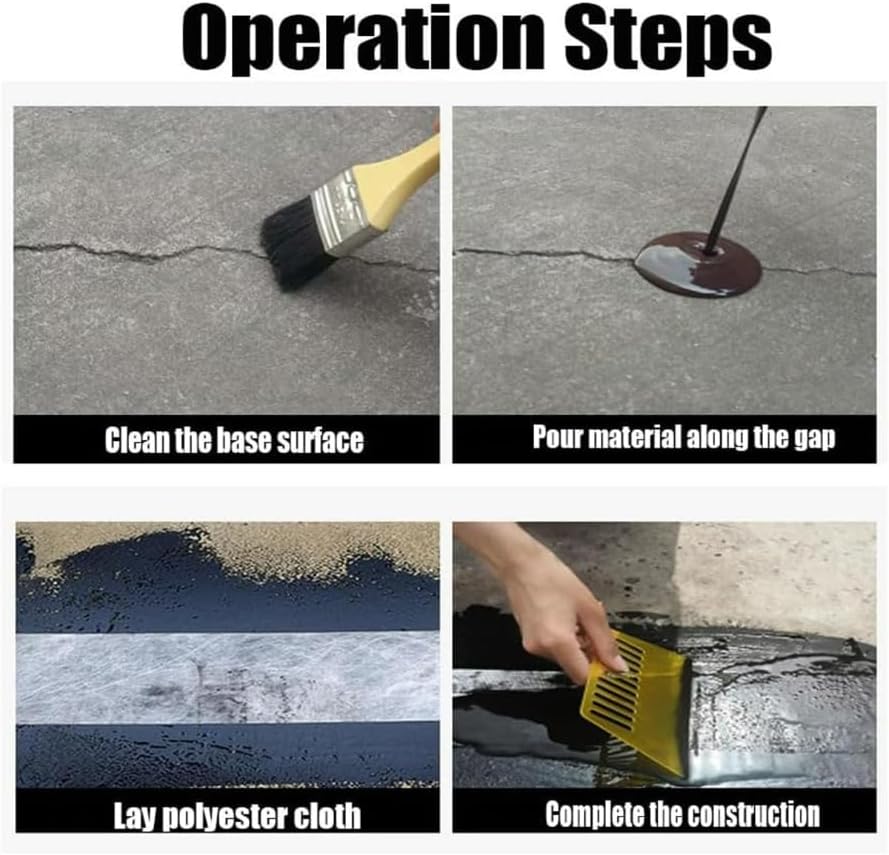 Operation Steps

Clean the base surface

Pour material along the gap

Lay polyester cloth

Complete the construction