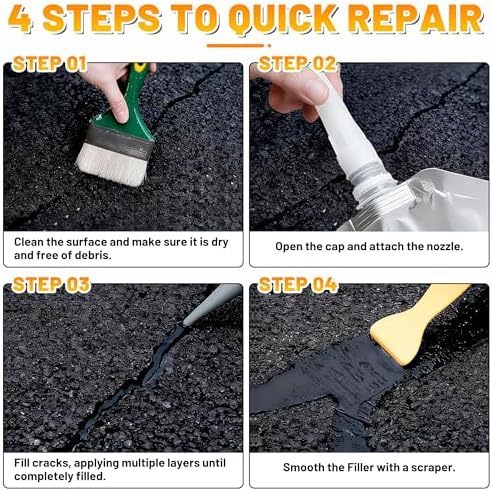 4 STEPS TO QUICK REPAIR

STEP 01

Clean the surface and make sure it is dry and free of debris.

STEP 02

Open the cap and attach the nozzle.

STEP 03

Fill cracks, applying multiple layers until completely filled.

STEP 04

Smooth the Filler with a scraper.