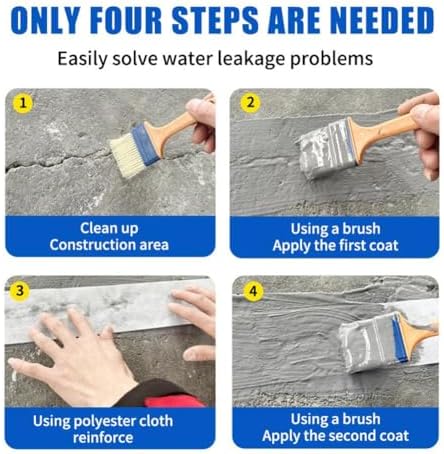 ONLY FOUR STEPS ARE NEEDED

Easily solve water leakage problems

1

Clean up
Construction area

2

Using a brush
Apply the first coat

3

Using polyester cloth
reinforce

4

Using a brush
Apply the second coat