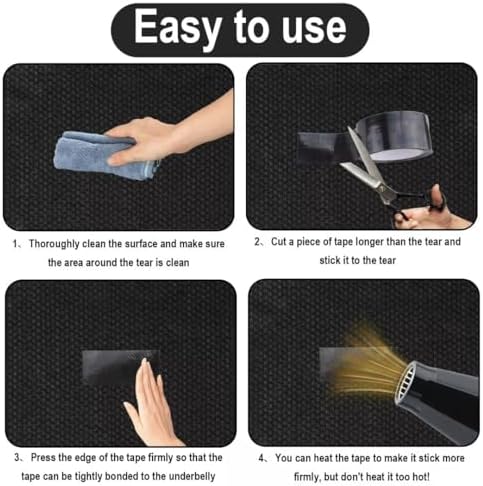 Easy to use

1、 Thoroughly clean the surface and make sure the area around the tear is clean

2、 Cut a piece of tape longer than the tear and stick it to the tear

3、 Press the edge of the tape firmly so that the tape can be tightly bonded to the underbelly

4、 You can heat the tape to make it stick more firmly, but don't heat it too hot!