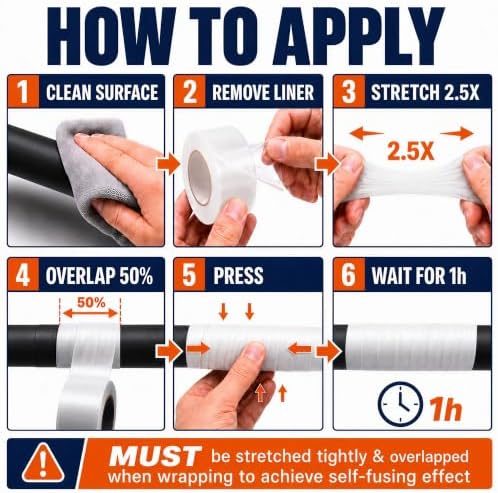 HOW TO APPLY

1 CLEAN SURFACE

2 REMOVE LINER

3 STRETCH 2.5X

2.5X

4 OVERLAP 50%

50%

5 PRESS

6 WAIT FOR 1h

1h

MUST be stretched tightly & overlapped when wrapping to achieve self-fusing effect