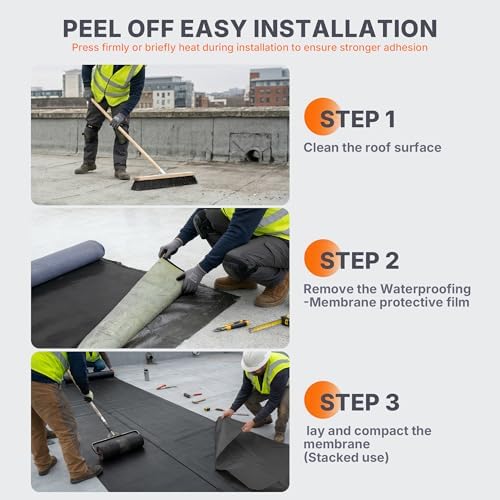 PEEL OFF EASY INSTALLATION

Press firmly or briefly heat during installation to ensure stronger adhesion

STEP 1

Clean the roof surface

STEP 2

Remove the Waterproofing -Membrane protective film

STEP 3

lay and compact the membrane (Stacked use)