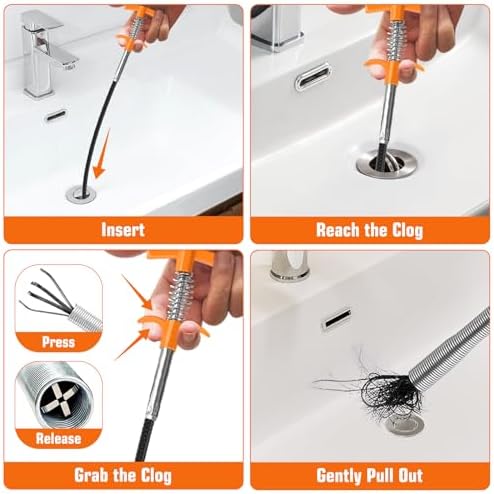 Insert

Reach the Clog

Press

Release

Grab the Clog

Gently Pull Out