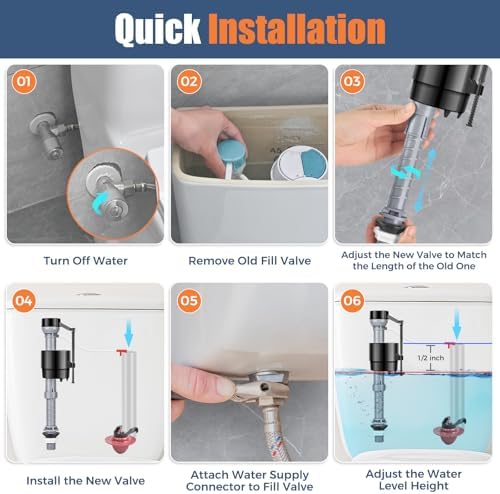 Quick Installation

01

Turn Off Water

02

Remove Old Fill Valve

03

Adjust the New Valve to Match the Length of the Old One

04

Install the New Valve

05

Attach Water Supply Connector to Fill Valve

06

1/2 inch

Adjust the Water Level Height