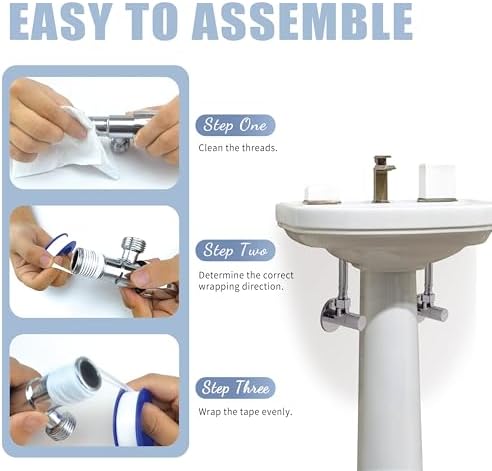 EASY TO ASSEMBLE

Step One

Clean the threads.

Step Two

Determine the correct wrapping direction.

Step Three

Wrap the tape evenly.