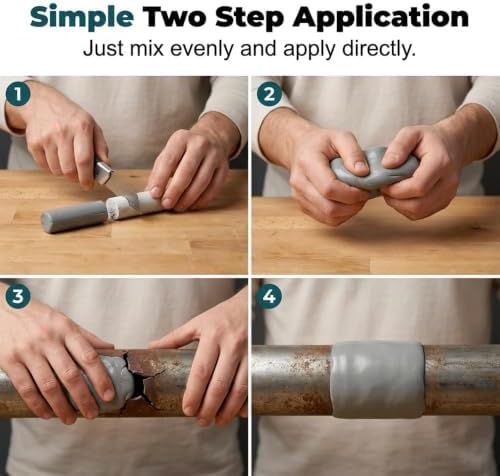 Simple Two Step Application
Just mix evenly and apply directly.

1

2

3

4