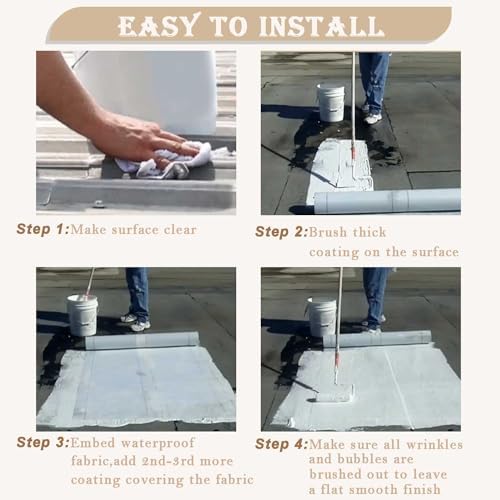 EASY TO INSTALL

Step 1:Make surface clear

Step 2:Brush thick coating on the surface

Step 3:Embed waterproof fabric,add 2nd-3rd more coating covering the fabric

Step 4:Make sure all wrinkles and bubbles are brushed out to leave a flat smooth finish