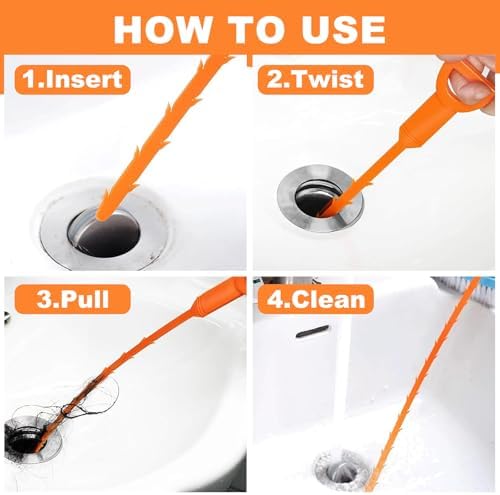 HOW TO USE

1.Insert

2.Twist

3.Pull

4.Clean