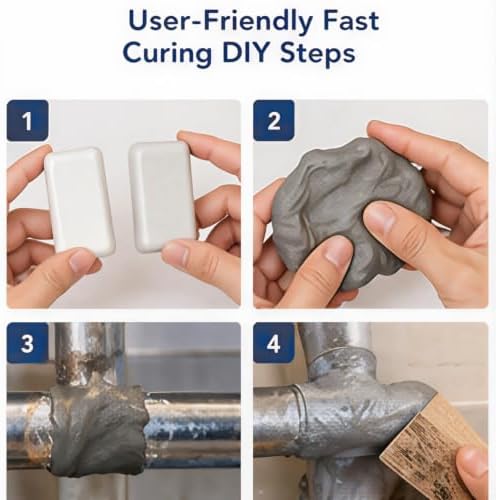 User-Friendly Fast Curing DIY Steps

1

2

3

4