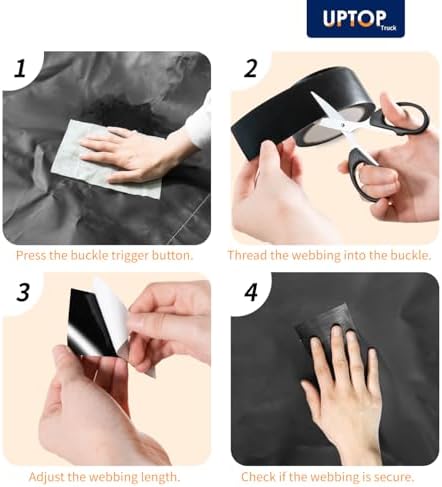 UPTOP Truck

1

Press the buckle trigger button.

2

Thread the webbing into the buckle.

3

Adjust the webbing length.

4

Check if the webbing is secure.