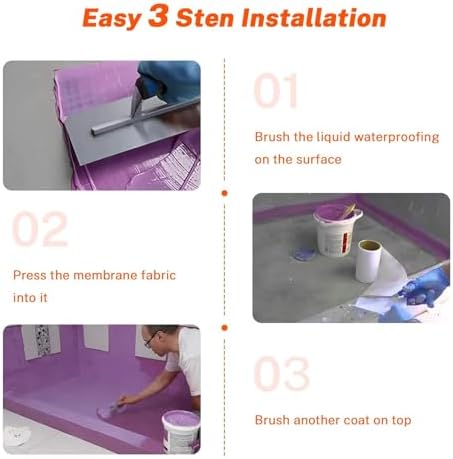 Easy 3 Sten Installation

01

Brush the liquid waterproofing on the surface

02

Press the membrane fabric into it

03

Brush another coat on top