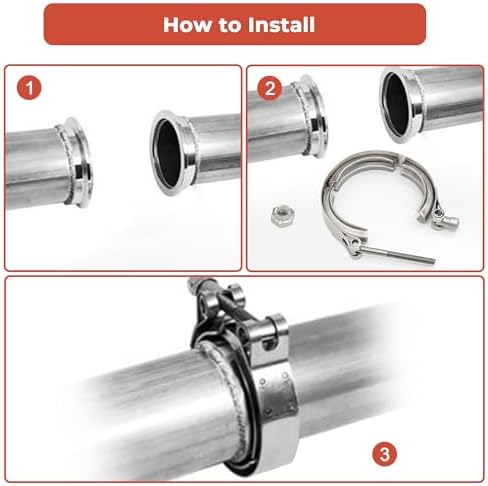 How to Install

1

2

3