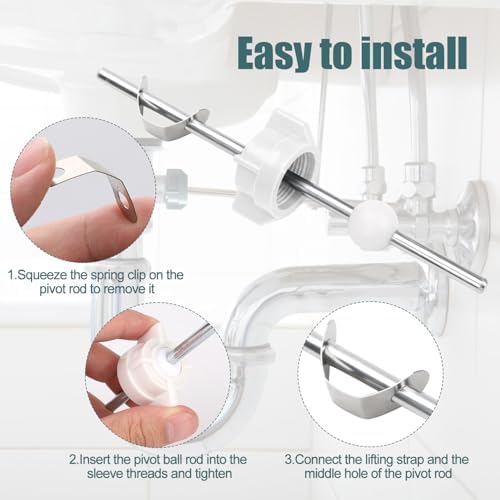 Easy to install

1.Squeeze the spring clip on the pivot rod to remove it

2.Insert the pivot ball rod into the sleeve threads and tighten

3.Connect the lifting strap and the middle hole of the pivot rod