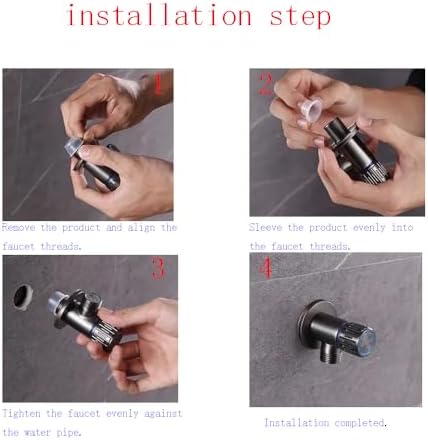 installation step

1

Remove the product and align the faucet threads.

2

Sleeve the product evenly into the faucet threads.

3

Tighten the faucet evenly against the water pipe.

4

Installation completed.